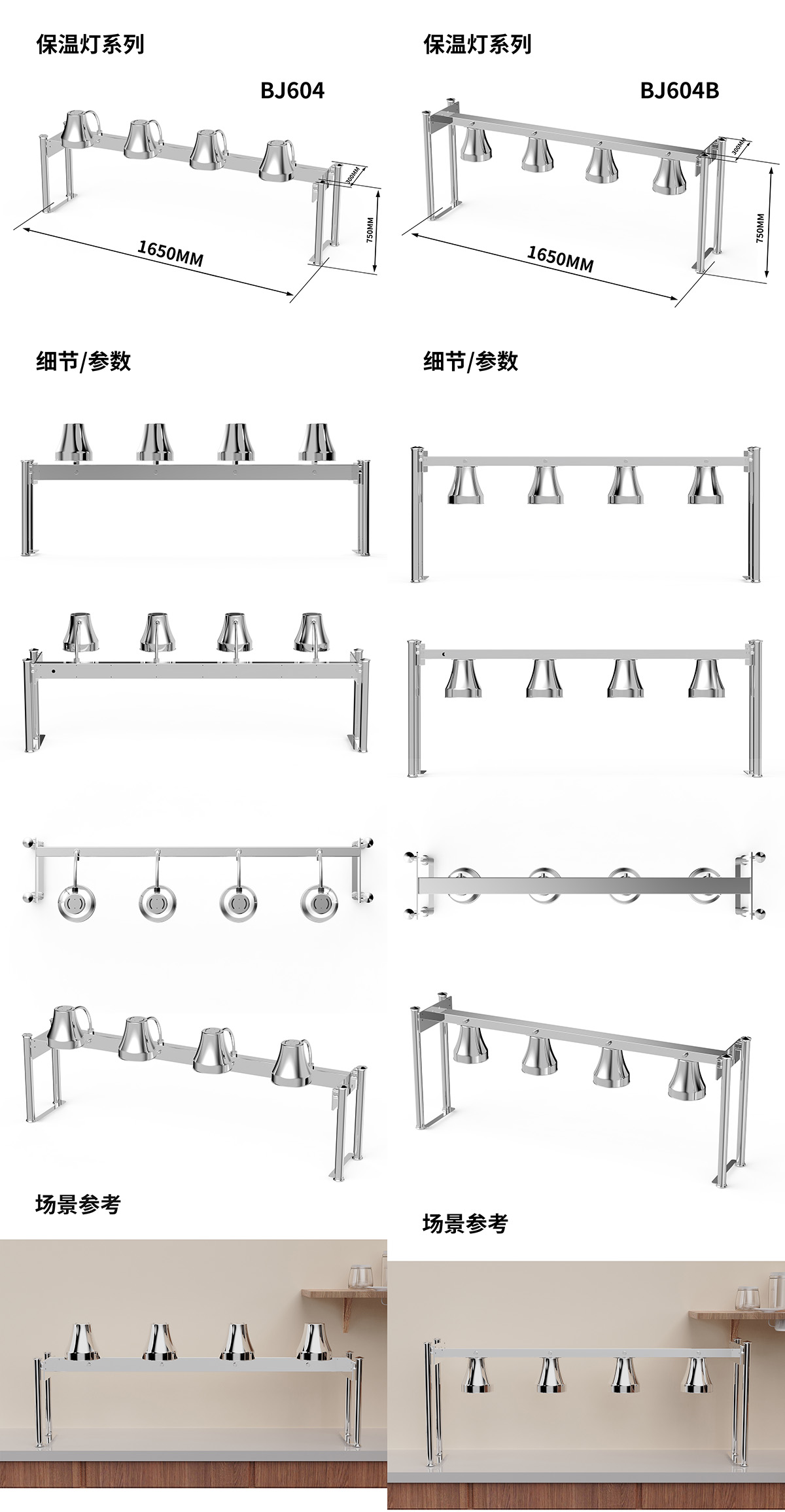 保温灯系列

BJ604

300MM

750MM

1650MM

细节/参数

场景参考

保温灯系列

BJ604B

300MM

750MM

1650MM

细节/参数

场景参考